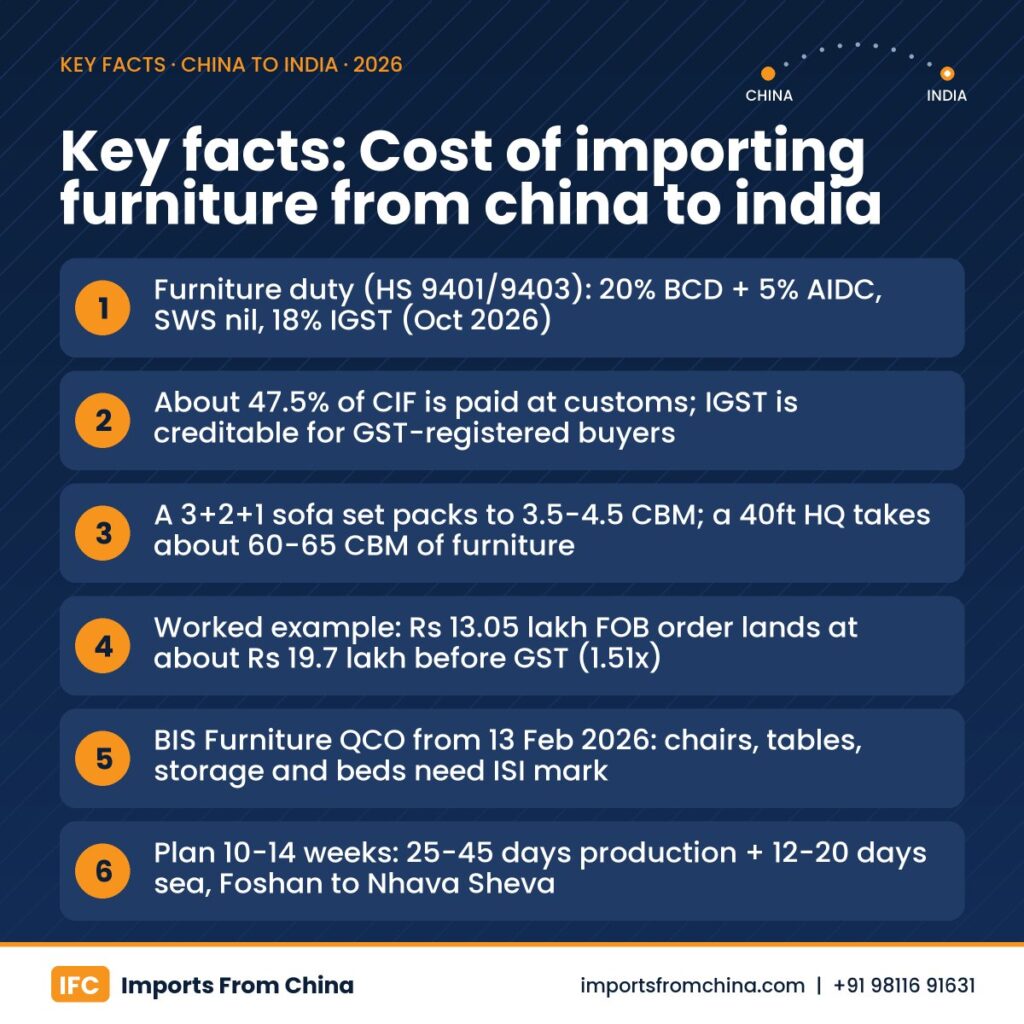 KEY FACTS · CHINA TO INDIA · 2026

CHINA

INDIA

Key facts: Cost of importing furniture from china to india

1 Furniture duty (HS 9401/9403): 20% BCD + 5% AIDC, SWS nil, 18% IGST (Oct 2026)

2 About 47.5% of CIF is paid at customs; IGST is creditable for GST-registered buyers

3 A 3+2+1 sofa set packs to 3.5-4.5 CBM; a 40ft HQ takes about 60-65 CBM of furniture

4 Worked example: Rs 13.05 lakh FOB order lands at about Rs 19.7 lakh before GST (1.51x)

5 BIS Furniture QCO from 13 Feb 2026: chairs, tables, storage and beds need ISI mark

6 Plan 10-14 weeks: 25-45 days production + 12-20 days sea, Foshan to Nhava Sheva

IFC Imports From China

importsfromchina.com | +91 98116 91631